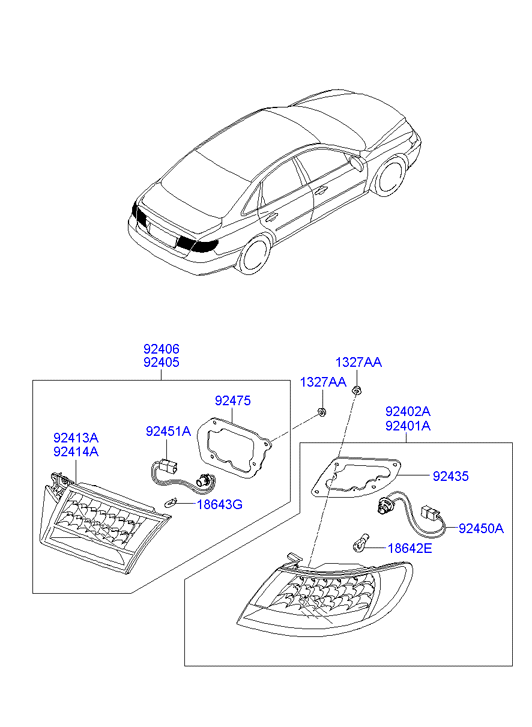 92406
92405
1327AA
1327AA
92475
92402A
92401A
92413A
92414A
92451A
92435
18643G
92450A
18642E