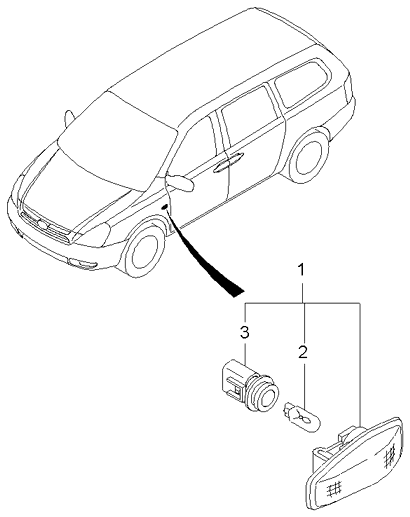 1
3
2