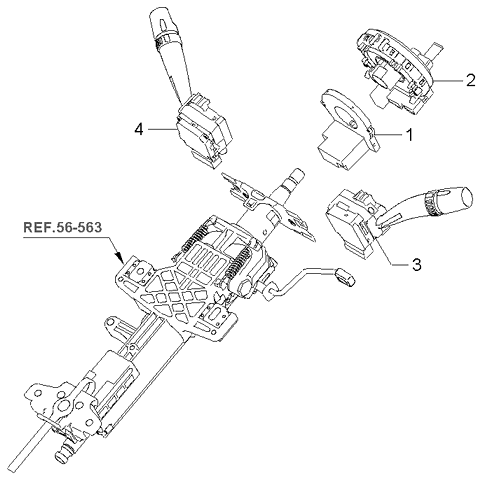 2

4

1

REF.56-563

3