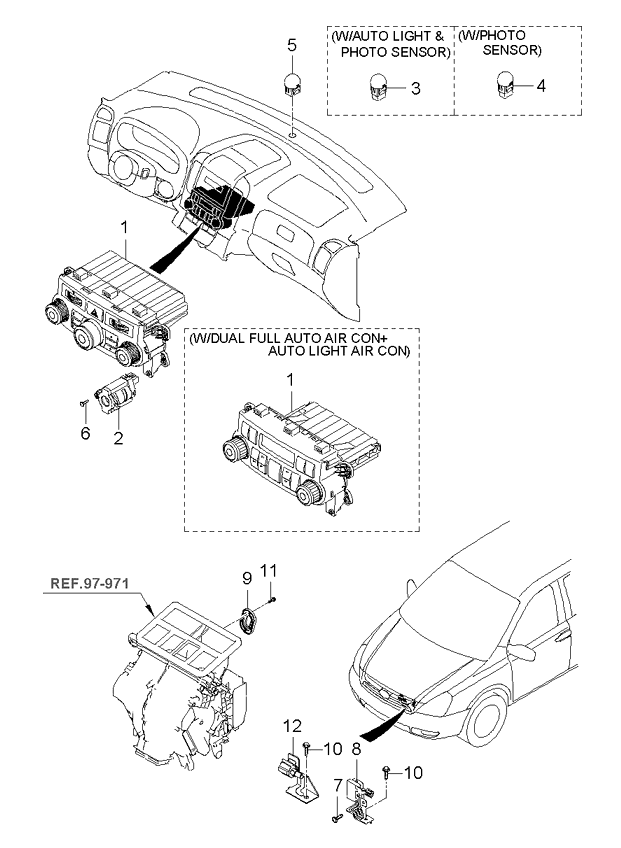 5

(W/AUTO LIGHT & PHOTO SENSOR)

3

(W/PHOTO SENSOR)

4

1

(W/DUAL FULL AUTO AIR CON+ AUTO LIGHT AIR CON)

1

6

2

REF.97-971

9

11

12

10

8

10

7