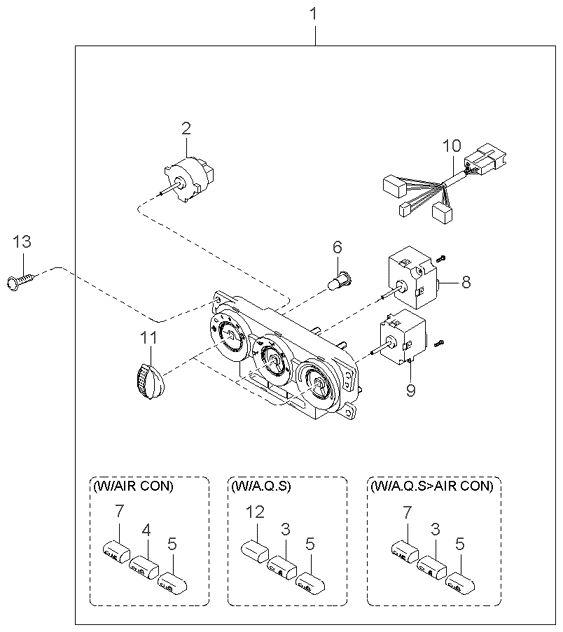 1

2

10

13

6

8

11

9

(W/AIR CON)

7

4

5

(W/A.Q.S)

12

3

5

(W/A.Q.S>AIR CON)

7

3

5