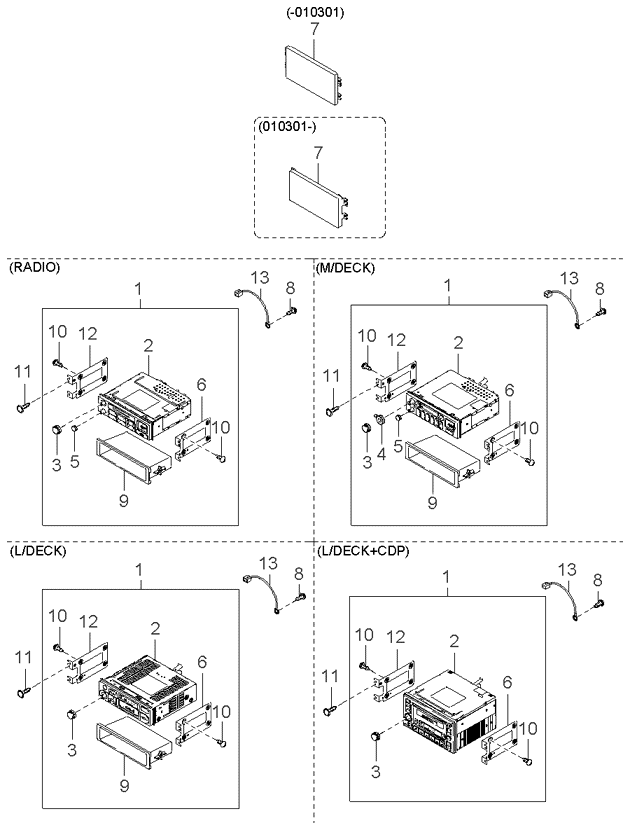 (-010301)
7

(010301-)
7

(RADIO)
1
13
8
10
12
2
11
6
10
3
5
9

(M/DECK)
1
13
8
10
12
2
11
6
10
3
4
5
9

(L/DECK)
1
13
8
10
12
2
11
6
10
3
9

(L/DECK+CDP)
1
13
8
10
12
2
11
6
10
3