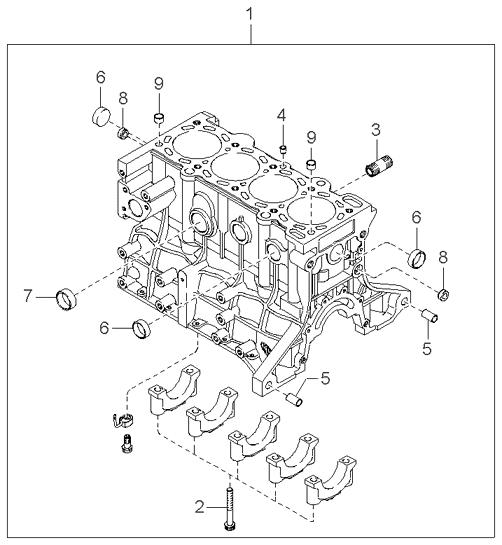 1
6
8
9
4
9
3
6
8
7
6
5
5
2