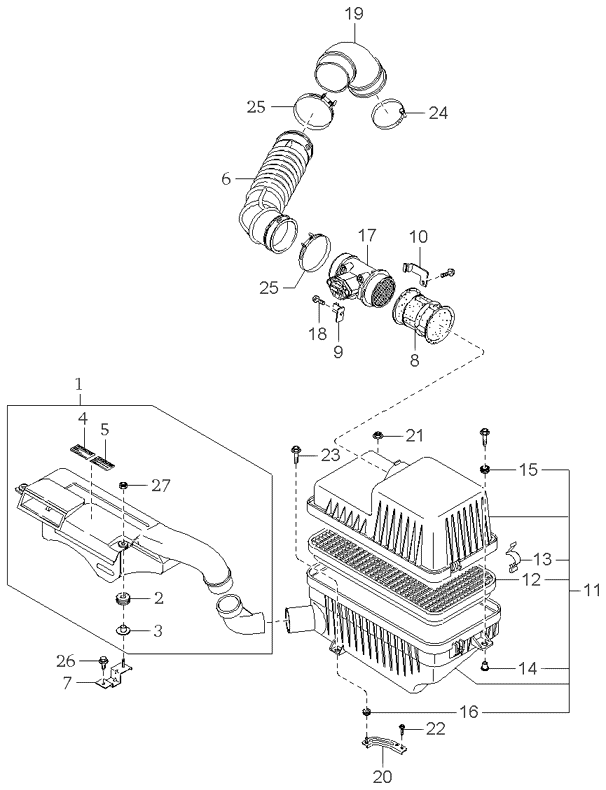 19
25
24
6
17
10
25
18
9
8
1
4
5
21
23
15
27
13
12
11
2
3
26
7
14
16
22
20