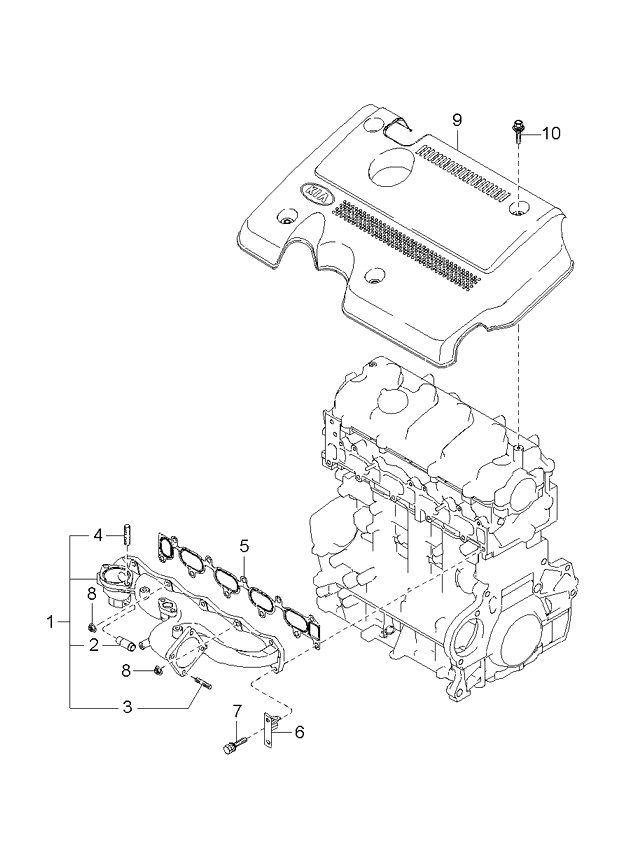 9
10
KIA
4
5
8
1
2
8
3
7
6