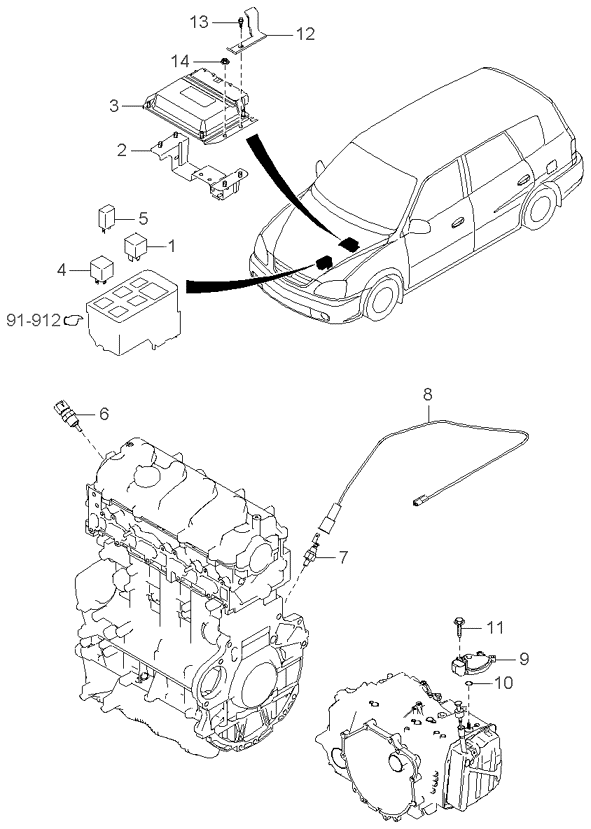 13
12
14
3
2
5
1
4
91-912
6
8
7
11
9
10