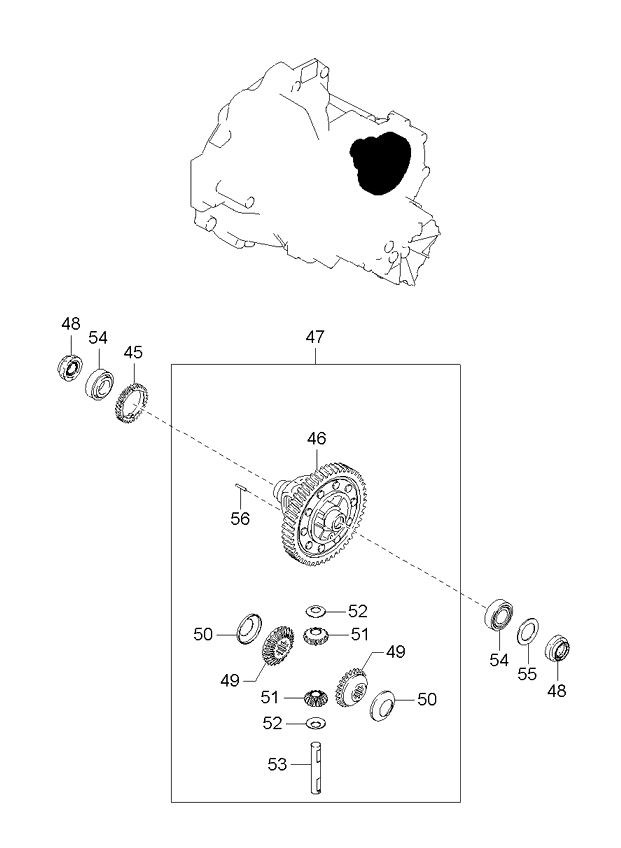 48
54
45
47
46
56
52
50
51
49
49
51
50
52
53
54
55
48