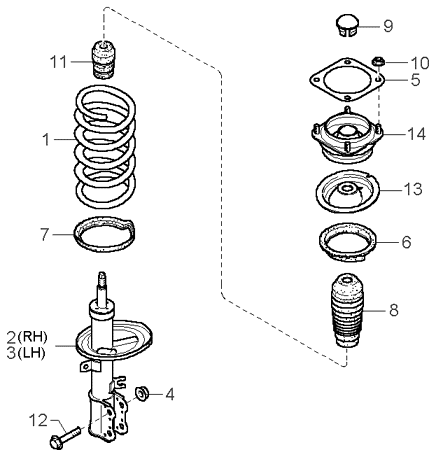 11
1
7
2(RH)
3(LH)
12
4
9
10
5
14
13
6
8