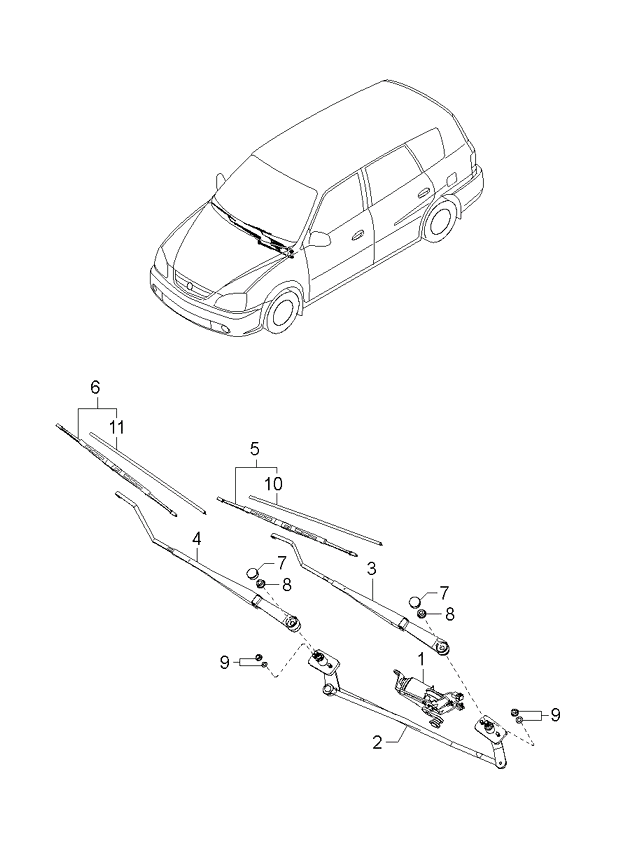 6
11
5
10
4
7
8
3
7
8
9
1
9
2