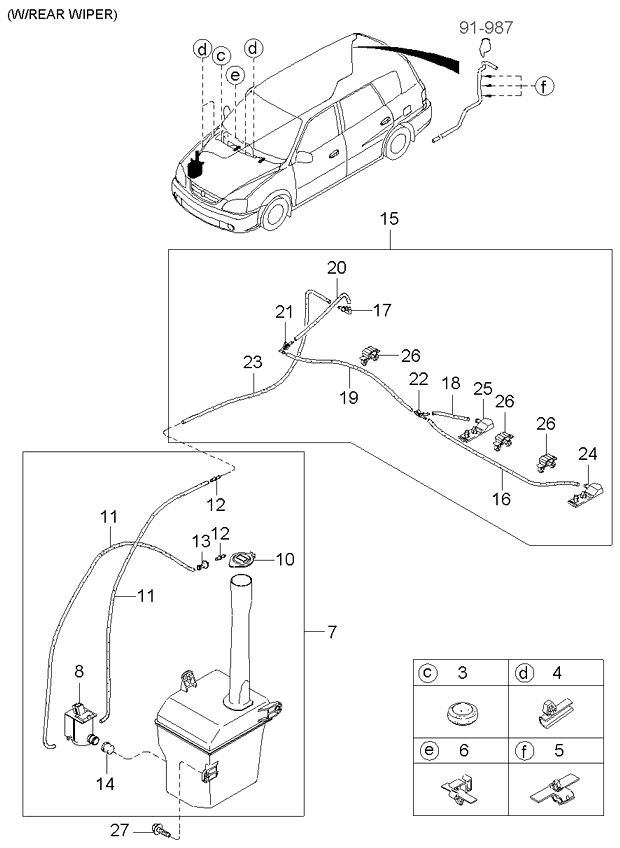 (W/REAR WIPER)

91-987

d c e d f

15

20
21 17
23 26
19 22 18 25 26
26
24
16

12
11
13 12
10
11
7
8
14
27

| c 3 | d 4 |
|---|---|
| e 6 | f 5 |