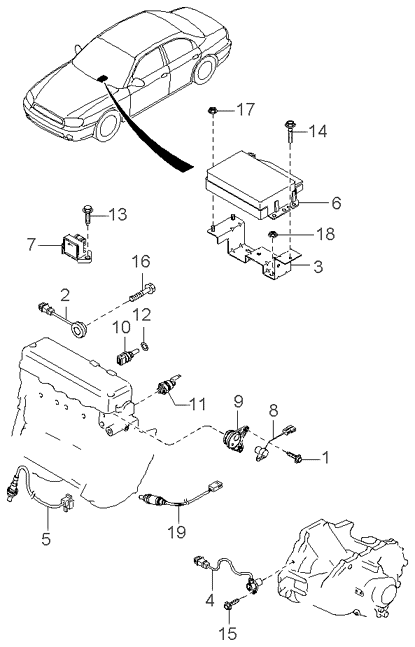 17
14
6
13
18
7
3
16
2
12
10
11
9
8
1
5
19
4
15