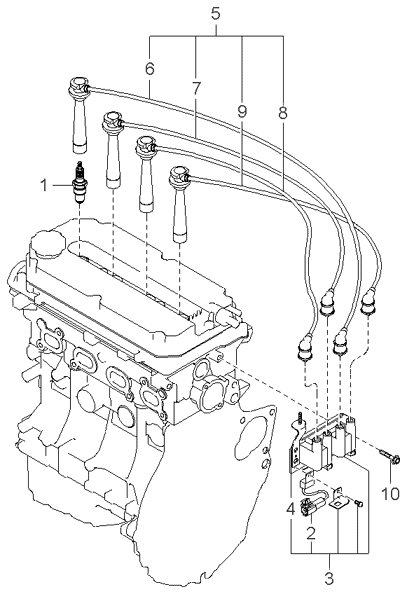 5
6
7
9
8
1
4
2
3
10