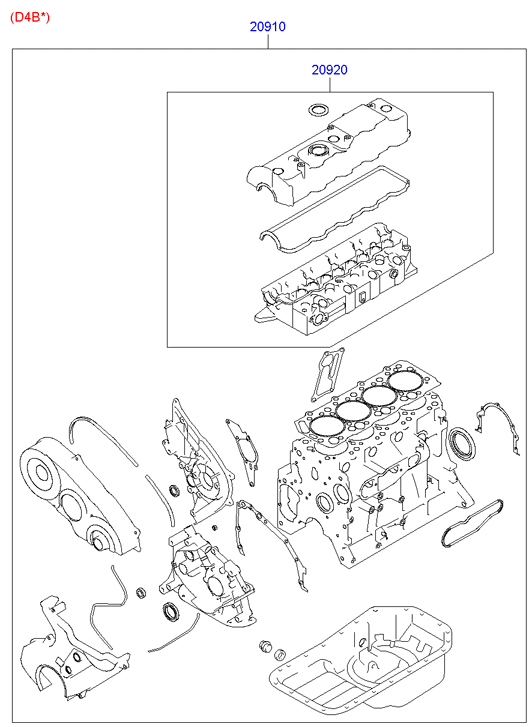 (D4B*)

20910

20920