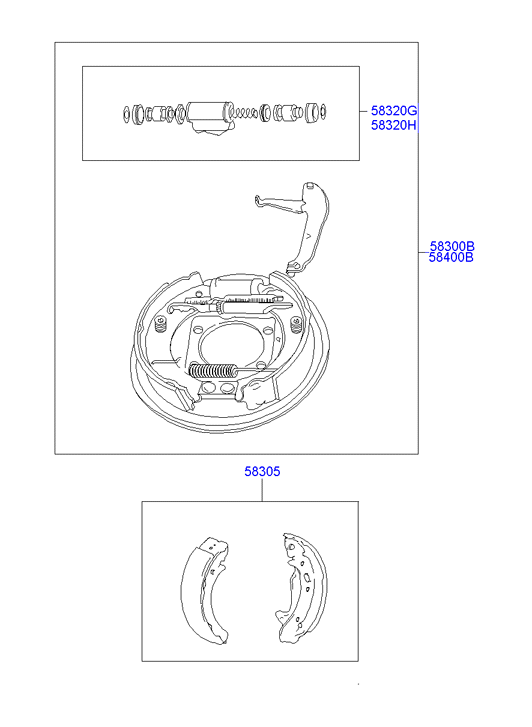 58320G
58320H

58300B
58400B

58305