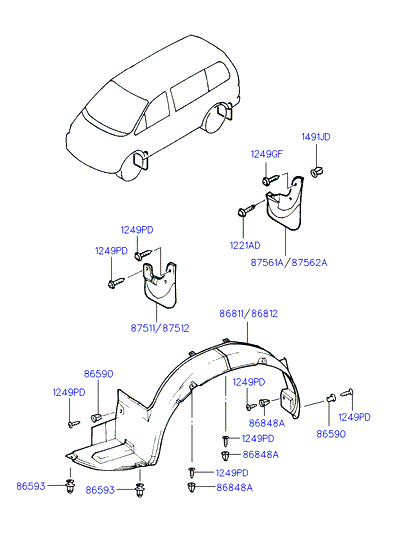 1491JD
1249GF
1221AD
87561A/87562A
1249PD
1249PD
87511/87512
86811/86812
86590
1249PD
1249PD
86848A
86590
1249PD
1249PD
86848A
1249PD
86848A
86593
86593