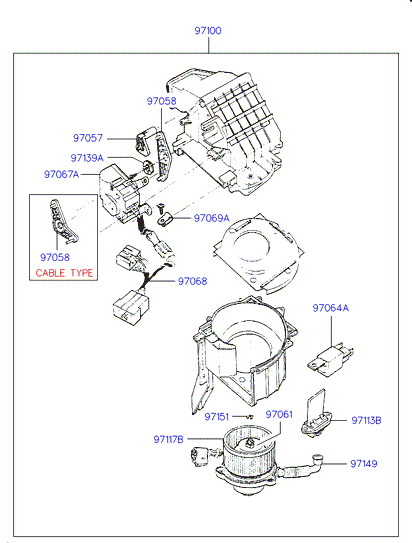 97100

97058

97057

97139A

97067A

97069A

97058

CABLE TYPE

97068

97064A

97151

97061

97113B

97117B

97149