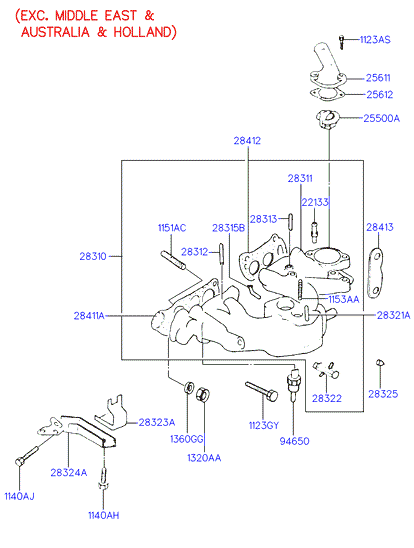 (EXC. MIDDLE EAST & AUSTRALIA & HOLLAND)

1123AS
25611
25612
25500A
28412
28311
22133
28313
28413
1151AC
28315B
28312
28310
1153AA
28411A
28321A
28322
28325
28323A
1360GG
1320AA
1123GY
94650
28324A
1140AJ
1140AH