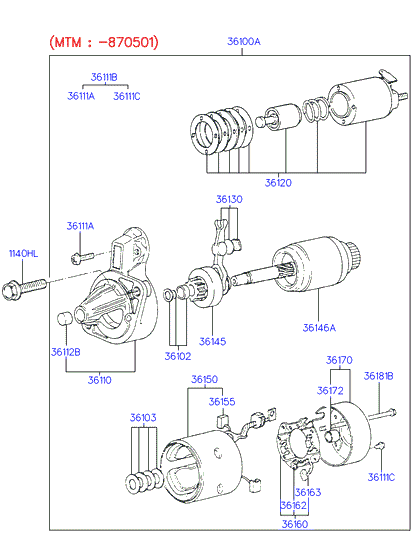 (MTM : -870501)
36100A
36111B
36111A
36111C
36120
36130
36111A
1140HL
36146A
36145
36112B
36102
36110
36170
36181B
36150
36172
36155
36103
36111C
36163
36162
36160