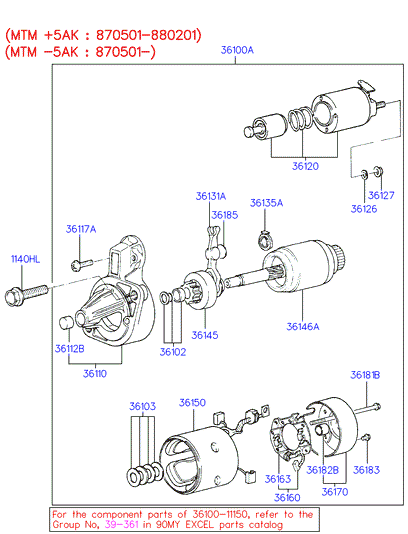 (MTM +5AK : 870501-880201)
(MTM -5AK : 870501-)

36100A

36120

36127
36126

36131A
36185
36135A

36117A

1140HL

36145
36146A

36112B
36102

36110

36181B

36103
36150

36163
36182B
36183
36160
36170

For the component parts of 36100-11150, refer to the Group No, 39-361 in 90MY EXCEL parts catalog