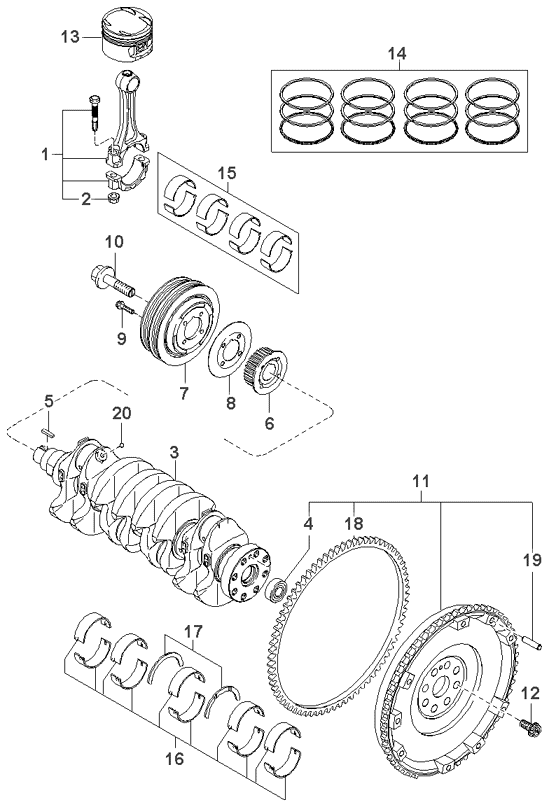 13
14
1
2
15
10
9
7
8
6
5
20
3
11
4
18
19
17
12
16