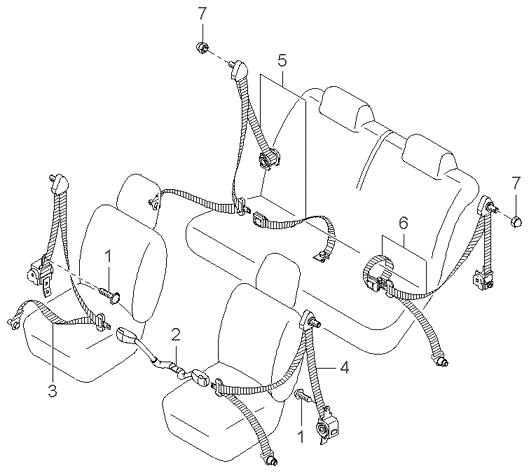 7
5
7
6
1
2
4
3
1