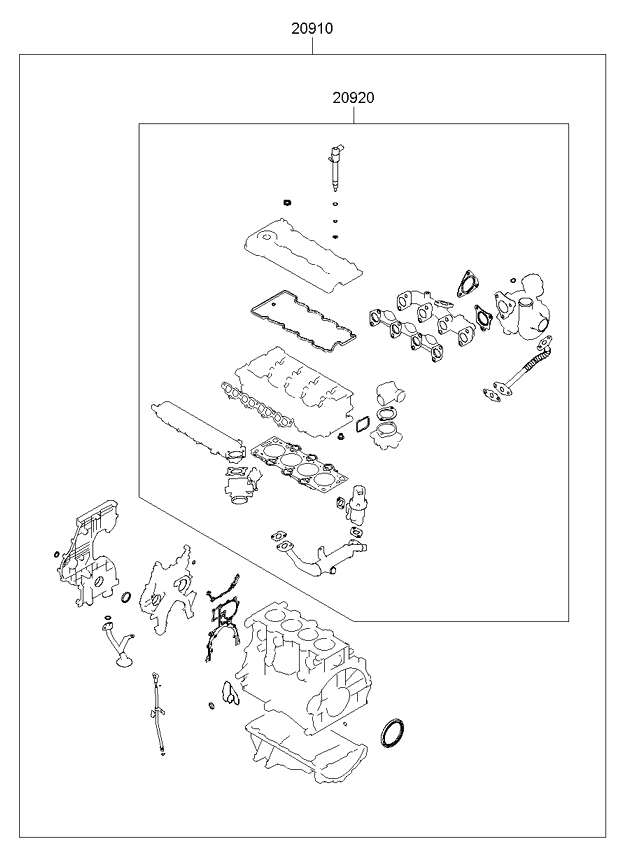 20910

20920