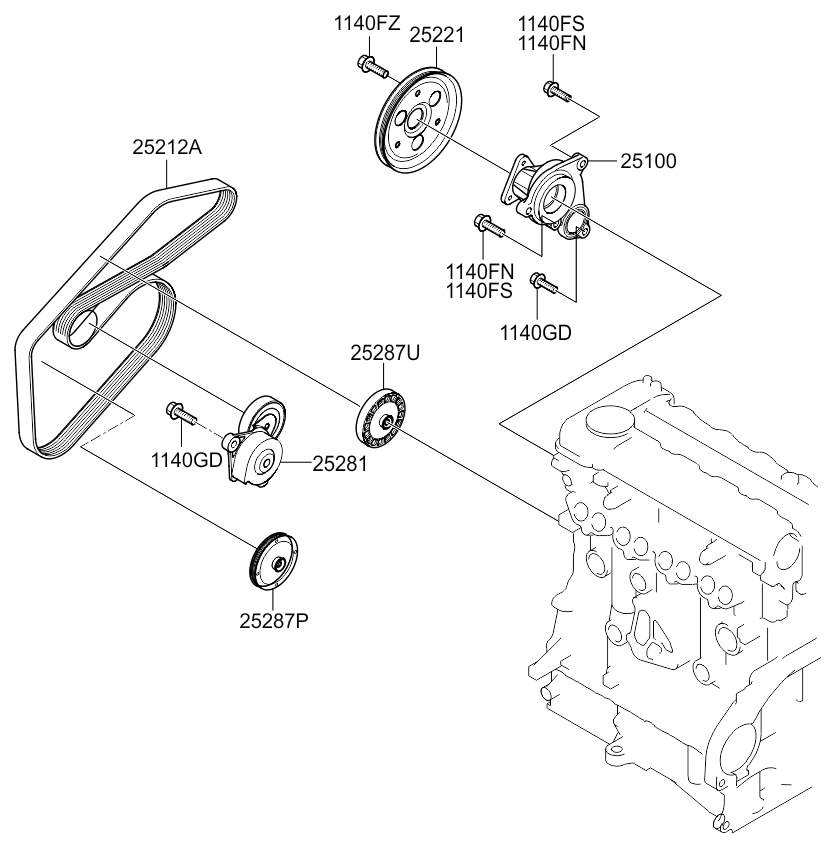 1140FZ
25221
1140FS
1140FN
25212A
25100
1140FN
1140FS
1140GD
25287U
1140GD
25281
25287P