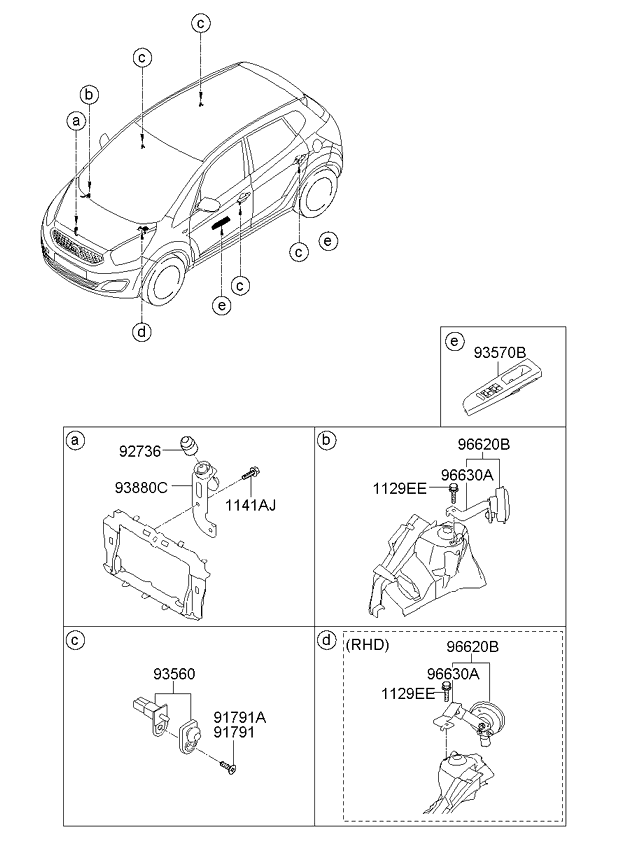 c
c
b
a
c
e
c
e
d

e
93570B

a
92736
93880C
1141AJ

b
96620B
96630A
1129EE

c
93560
91791A
91791

d
(RHD)
96620B
96630A
1129EE