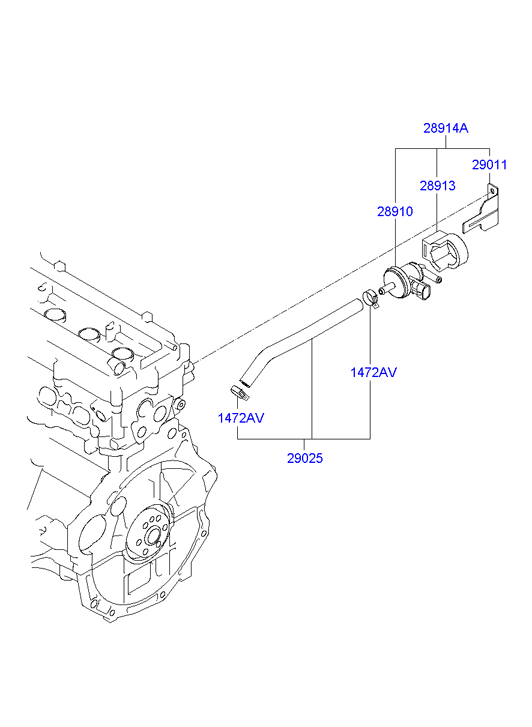 28914A
29011
28913
28910
1472AV
1472AV
29025