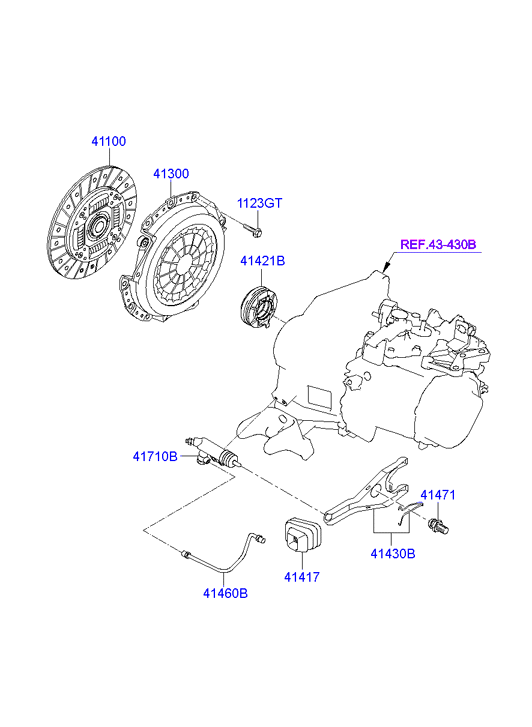 41100

41300

1123GT

REF.43-430B

41421B

41710B

41471

41430B

41417

41460B