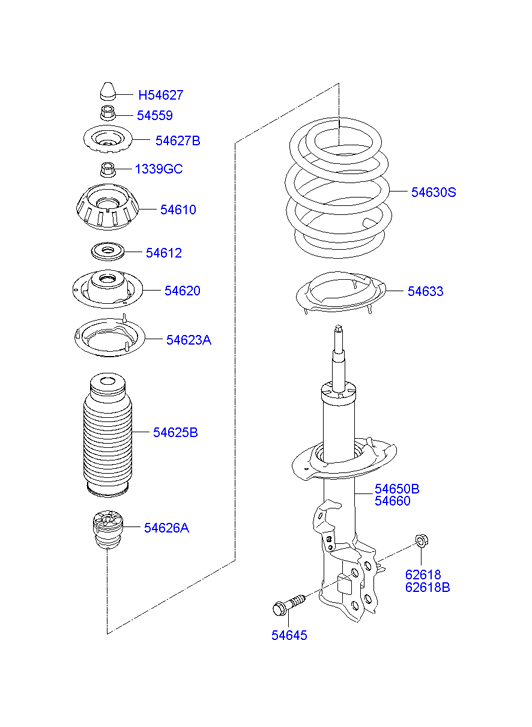 H54627
54559
54627B
1339GC
54610
54612
54620
54623A
54625B
54626A
54630S
54633
54650B
54660
62618
62618B
54645