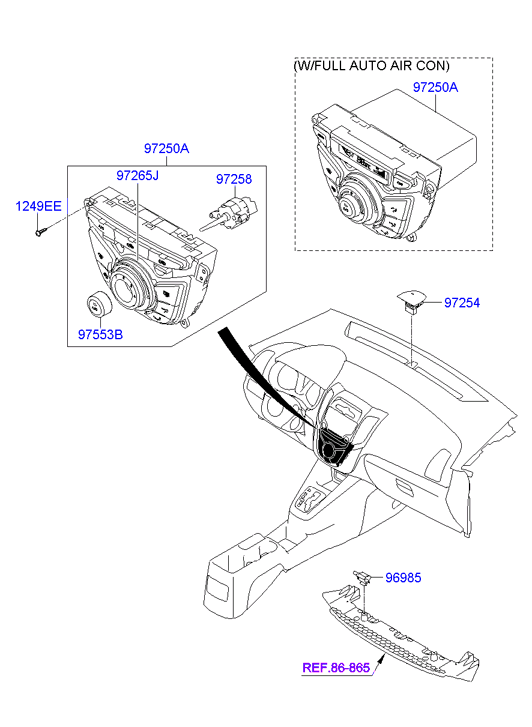 (W/FULL AUTO AIR CON)
97250A
97250A
97265J
97258
1249EE
97553B
97254
96985
REF.86-865