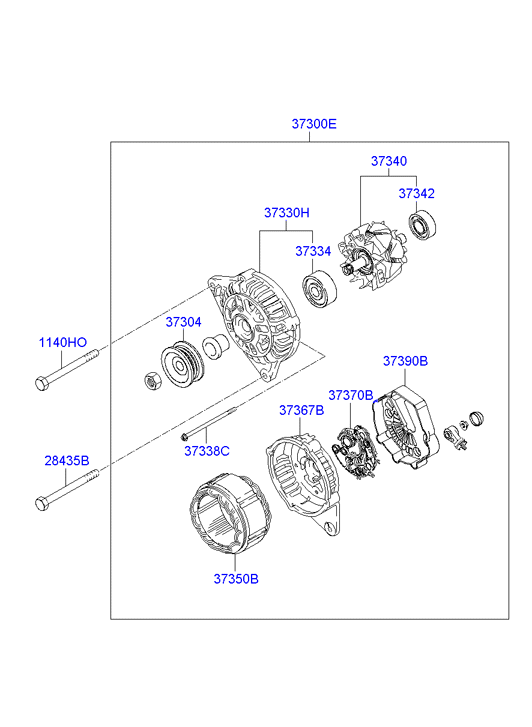 37300E

37340

37342

37330H

37334

37304

1140HO

37390B

37370B

37367B

37338C

28435B

37350B