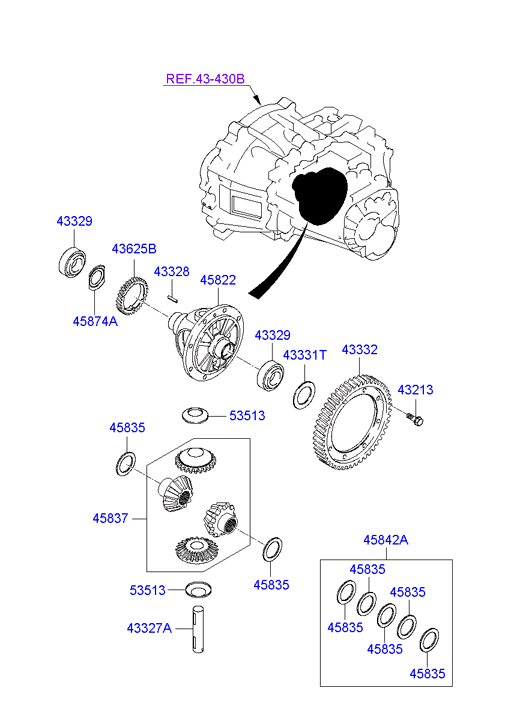 REF.43-430B

43329

43625B

43328

45822

45874A

43329

43331T

43332

43213

53513

45835

45837

45835

53513

43327A

45842A

45835

45835

45835

45835

45835