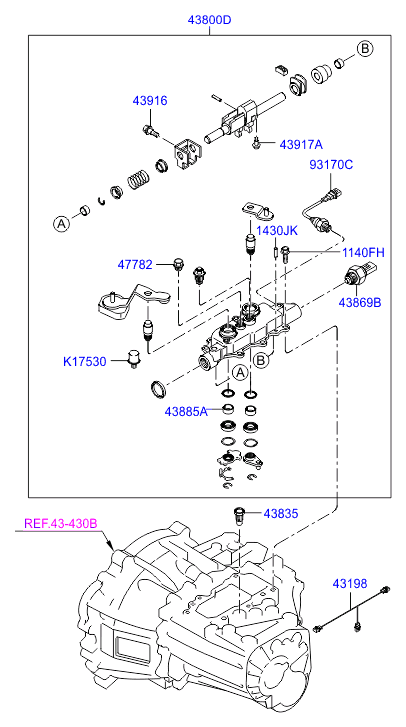 43800D

B

43916

43917A

93170C

A

1430JK

1140FH

47782

43869B

K17530

A

B

43885A

43835

REF.43-430B

43198