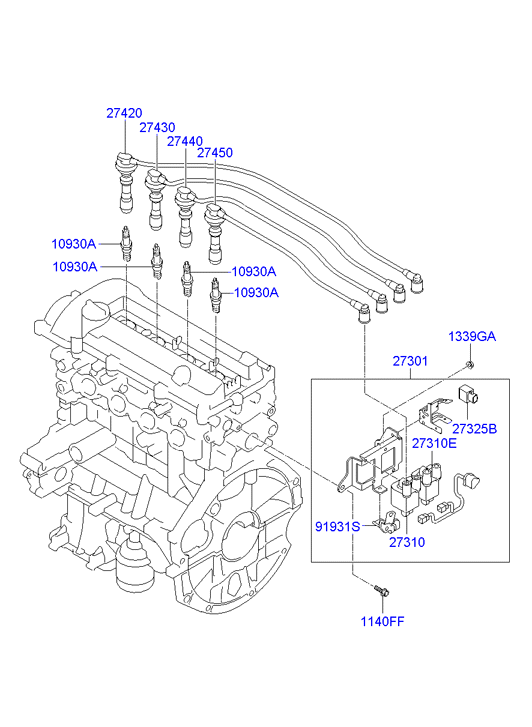 27420
27430
27440
27450
10930A
10930A
10930A
10930A
1339GA
27301
27325B
27310E
91931S
27310
1140FF