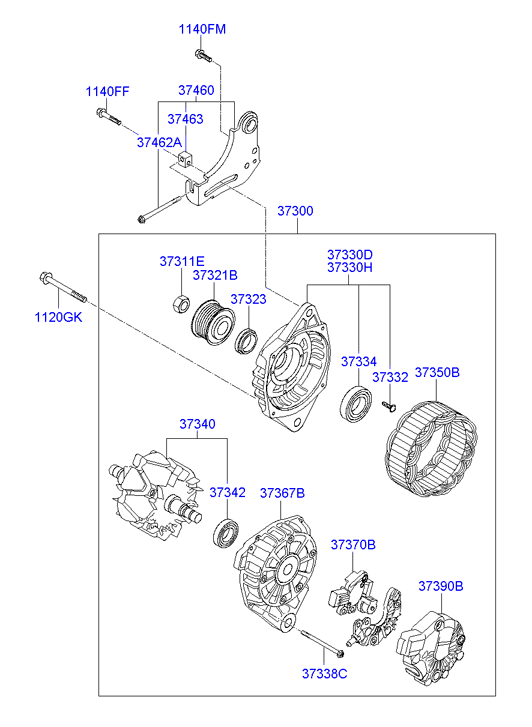 1140FM

1140FF
37460
37463
37462A

37300

37311E
37321B
37323

37330D
37330H

1120GK

37334
37332
37350B

37340

37342
37367B

37370B

37390B

37338C