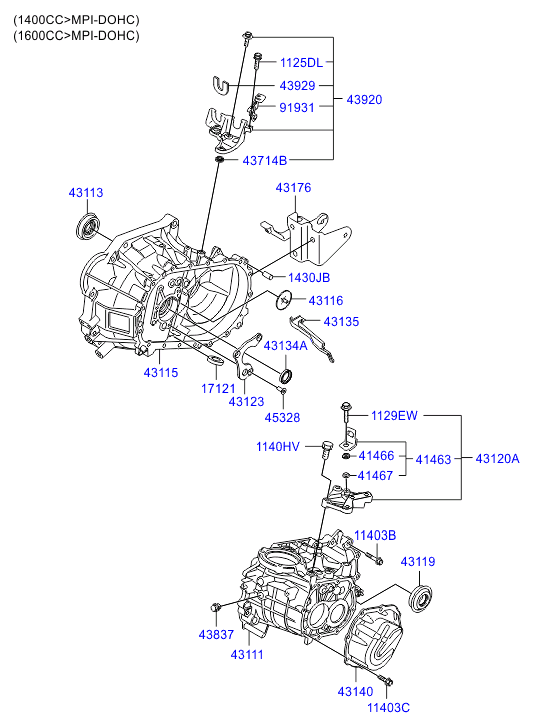 (1400CC>MPI-DOHC)
(1600CC>MPI-DOHC)

1125DL
43929
91931
43920
43714B
43113
43176
1430JB
43116
43135
43134A
43115
17121
43123
45328
1129EW
1140HV
41466
41463
43120A
41467
11403B
43119
43837
43111
43140
11403C