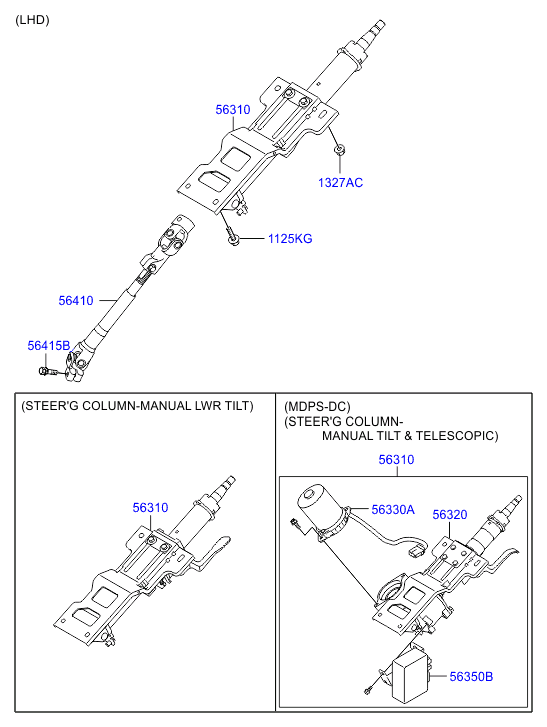 (LHD)

56310

1327AC

1125KG

56410

56415B

(STEER'G COLUMN-MANUAL LWR TILT)

56310

(MDPS-DC)
(STEER'G COLUMN-
MANUAL TILT & TELESCOPIC)

56310

56330A

56320

56350B