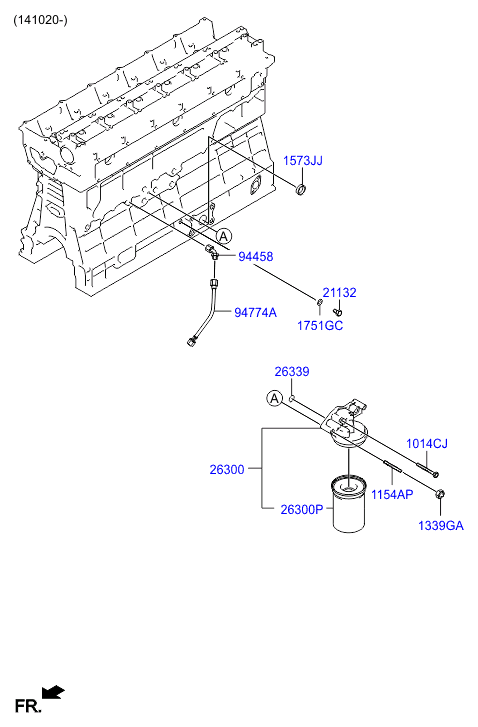 (141020-)

1573JJ

A

94458

21132

94774A

1751GC

26339

A

1014CJ

26300

1154AP

26300P

1339GA

FR.