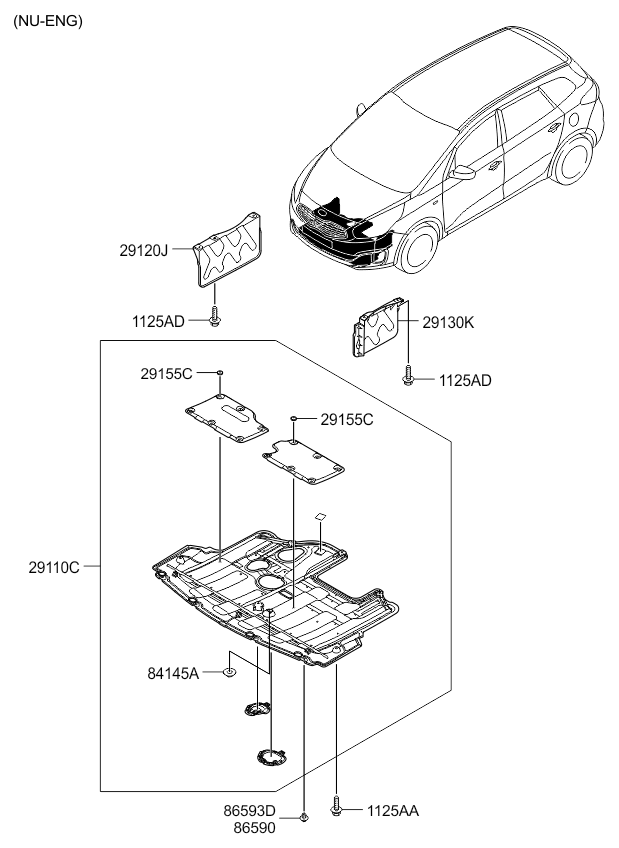 (NU-ENG)

29120J

1125AD

29130K

1125AD

29155C

29155C

29110C

84145A

86593D
86590

1125AA