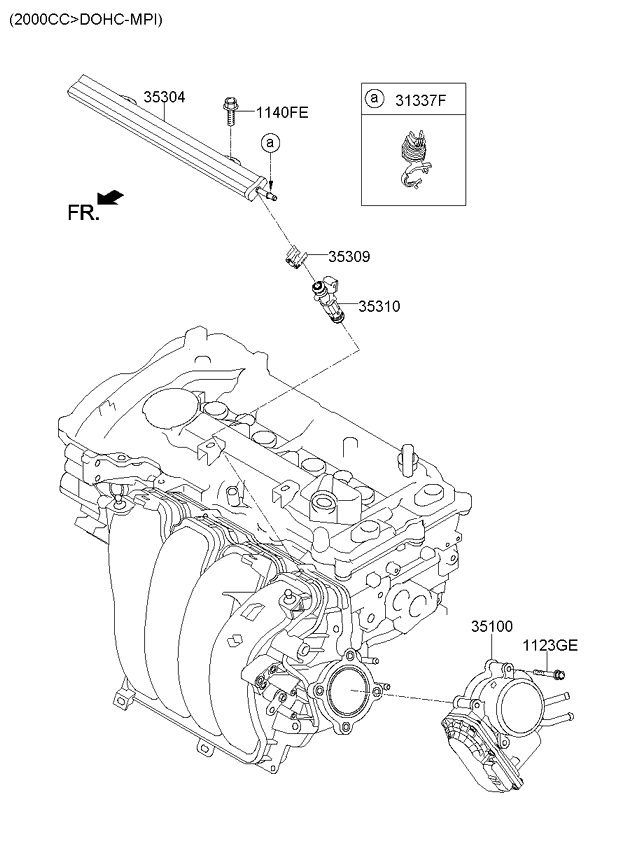 (2000CC>DOHC-MPI)

35304

1140FE

a

a 31337F

FR.

35309

35310

35100

1123GE