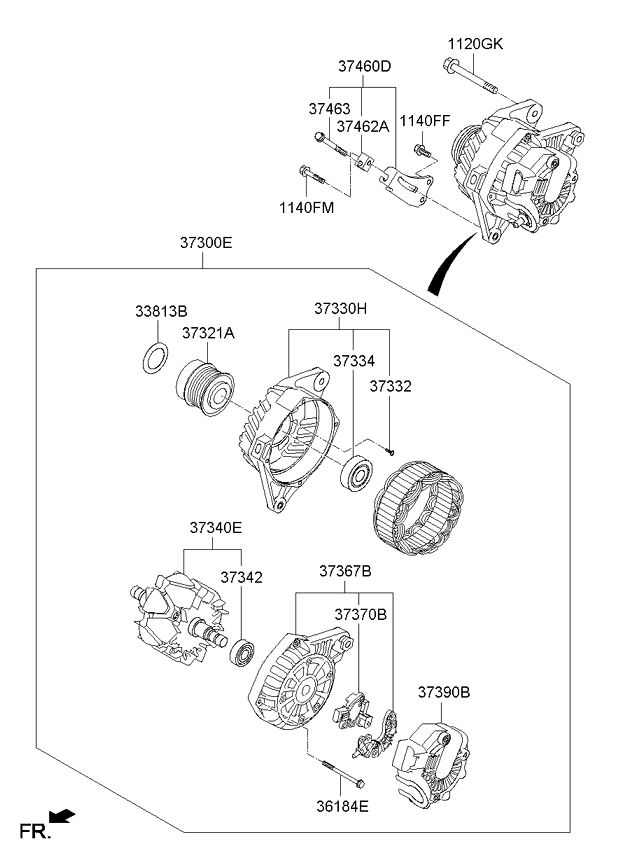 1120GK
37460D
37463
37462A
1140FF
1140FM
37300E
33813B
37321A
37330H
37334
37332
37340E
37342
37367B
37370B
37390B
36184E
FR.