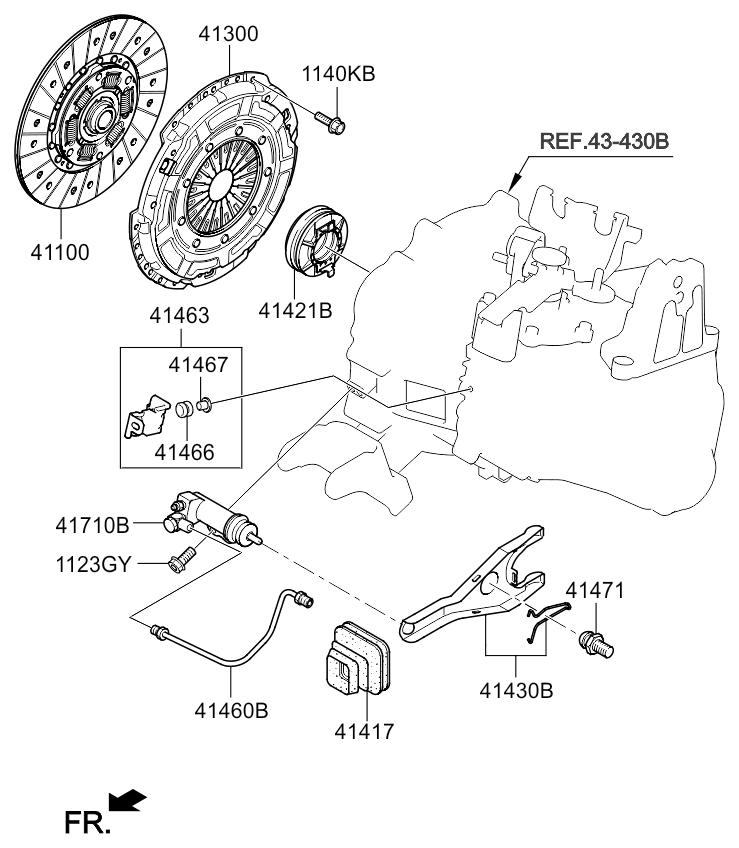 41300
1140KB
REF.43-430B
41100
41421B
41463
41467
41466
41710B
1123GY
41471
41460B
41417
41430B
FR.