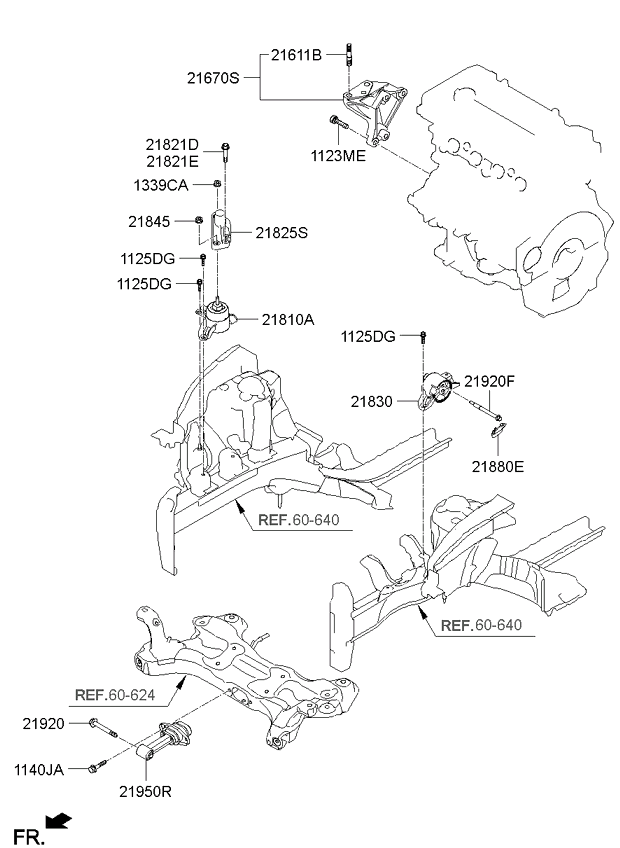 21611B
21670S
1123ME
21821D
21821E
1339CA
21845
21825S
1125DG
1125DG
21810A
1125DG
21920F
21830
21880E
REF.60-640
REF.60-640
REF.60-624
21920
1140JA
21950R
FR.