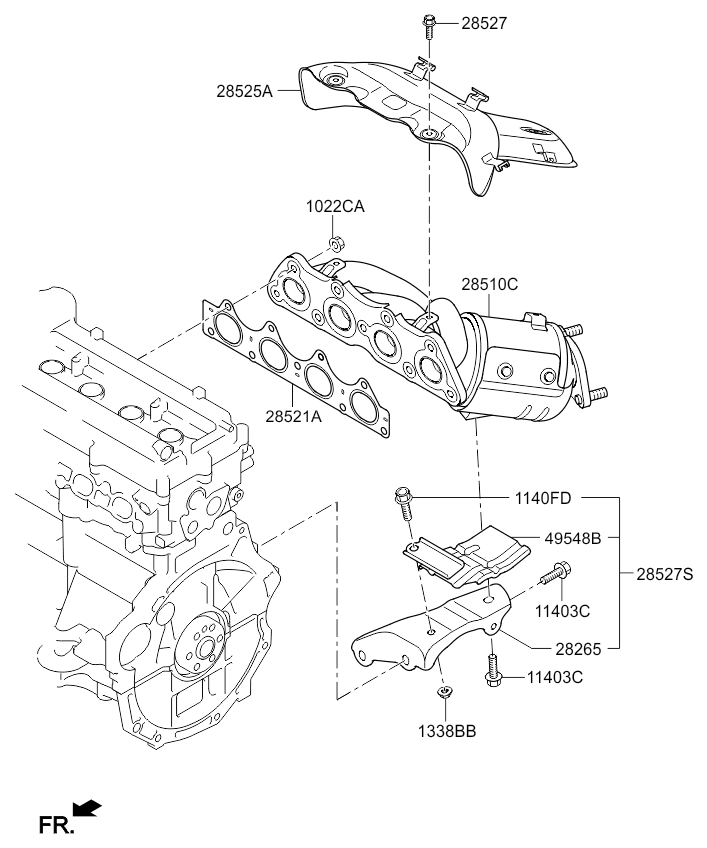 28527
28525A
1022CA
28510C
28521A
1140FD
49548B
28527S
11403C
28265
11403C
1338BB
FR.