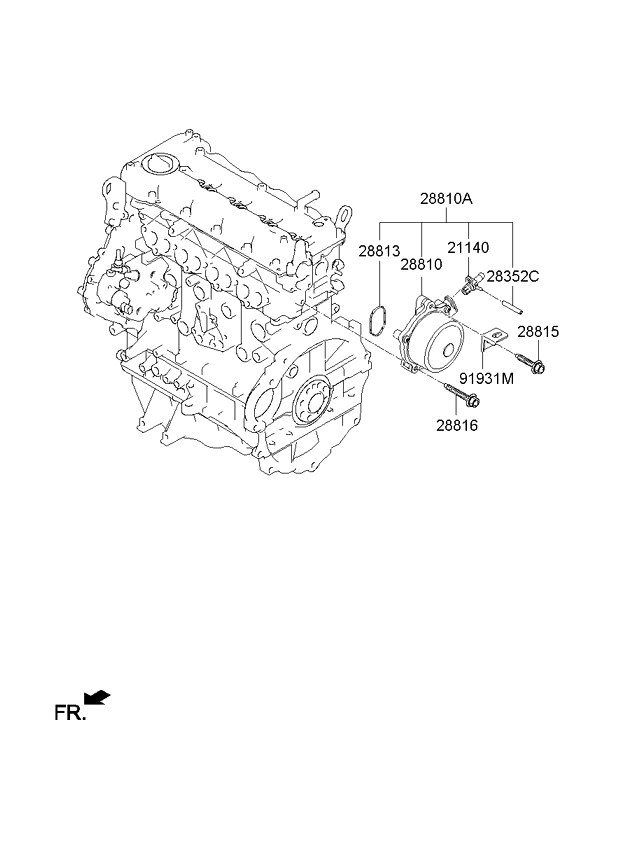 28810A
28813
28810
21140
28352C
28815
91931M
28816
FR.