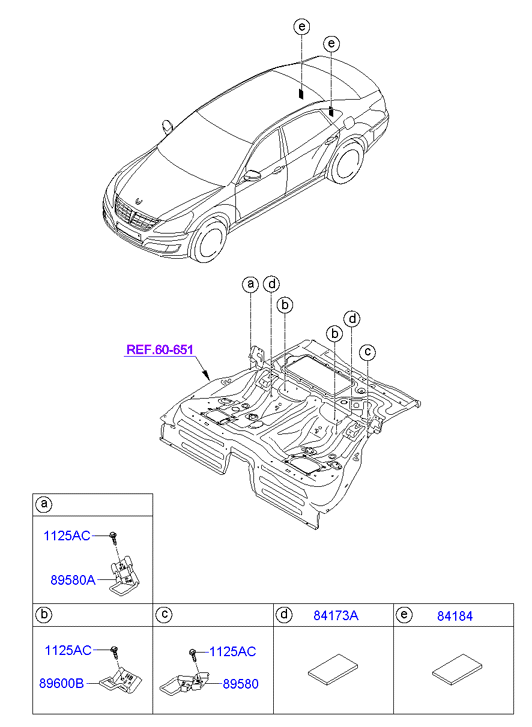 e
e

a
d
b
d
b
c

REF.60-651

a
1125AC
89580A

b
1125AC
89600B

c
1125AC
89580

d
84173A

e
84184