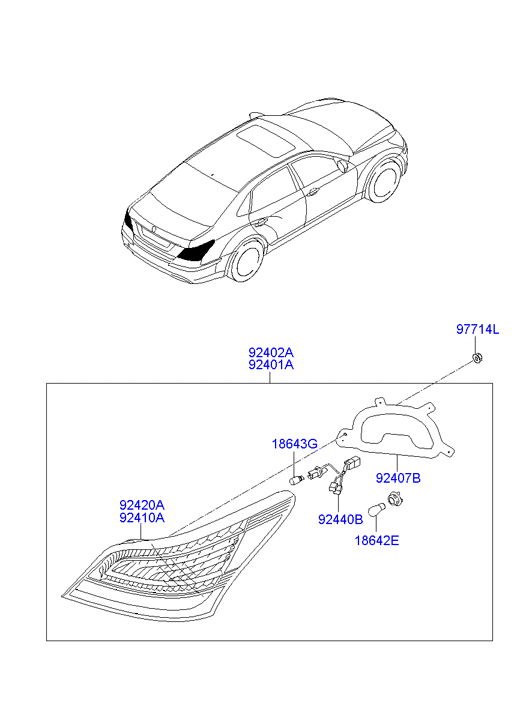 97714L

92402A
92401A

18643G

92407B

92420A
92410A

92440B

18642E