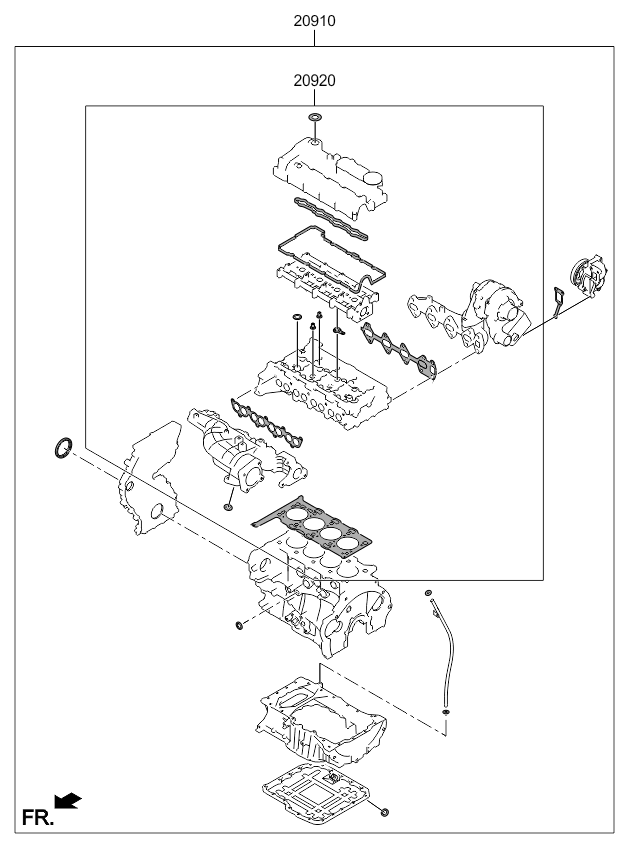 20910

20920

FR.